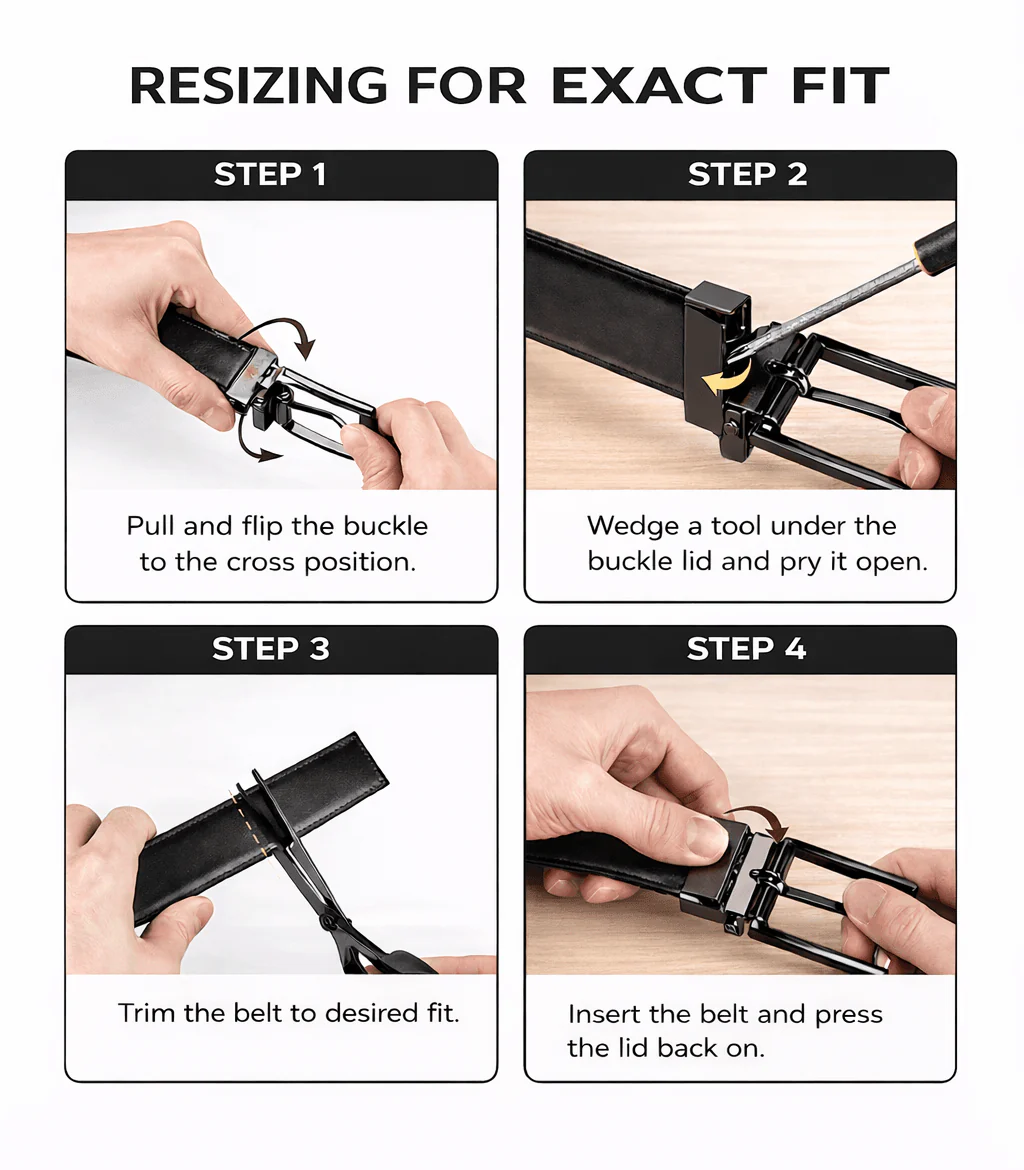 RESIZING FOR EXACT FIT

STEP 1

Pull and flip the buckle to the cross position.

STEP 2

Wedge a tool under the buckle lid and pry it open.

STEP 3

Trim the belt to desired fit.

STEP 4

Insert the belt and press the lid back on.